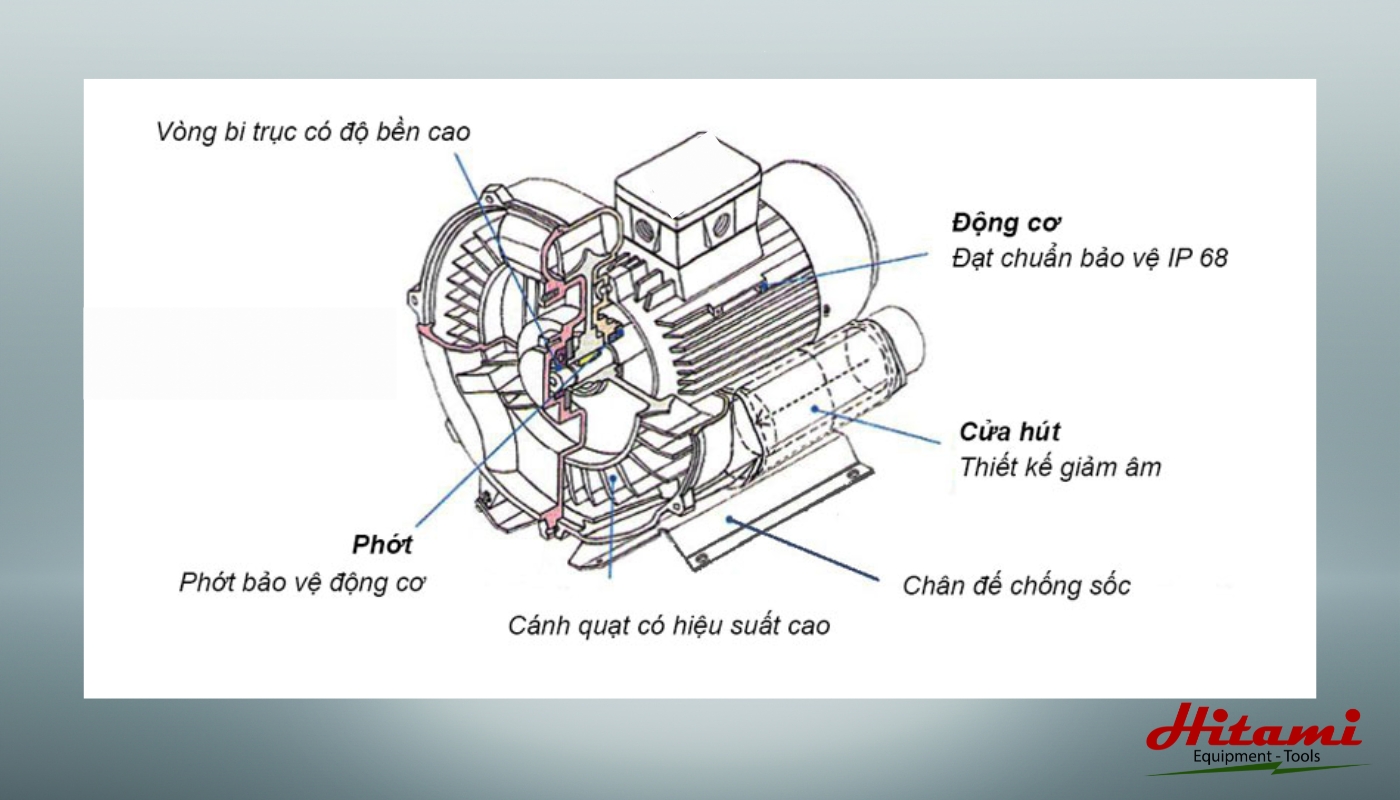 Vòng bi trục có độ bền cao

Động cơ
Đạt chuẩn bảo vệ IP 68

Cửa hút
Thiết kế giảm âm

Phớt
Phớt bảo vệ động cơ

Chân đế chống sốc

Cánh quạt có hiệu suất cao

Hitami
Equipment - Tools