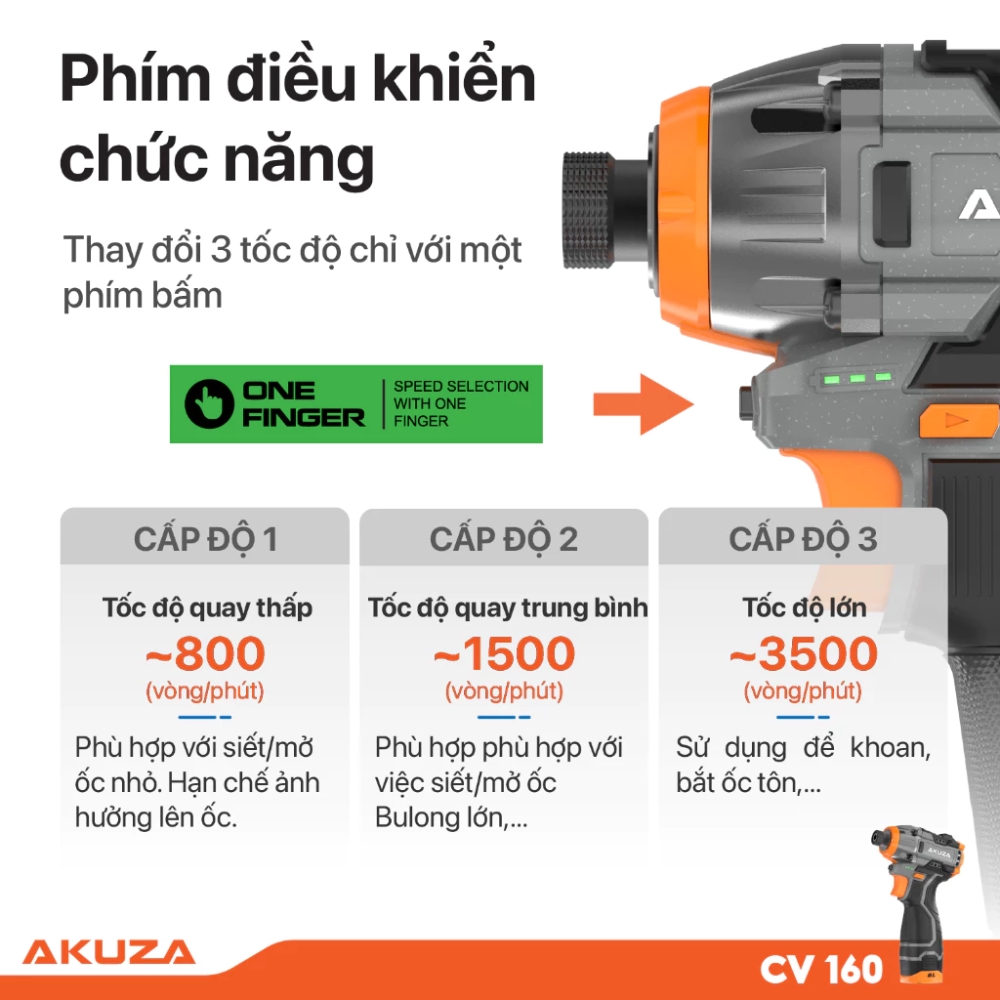 Phím điều khiển chức năng

Thay đổi 3 tốc độ chỉ với một phím bấm

ONE FINGER

SPEED SELECTION WITH ONE FINGER

CẤP ĐỘ 1

Tốc độ quay thấp

~800

(vòng/phút)

Phù hợp với siết/mở ốc nhỏ. Hạn chế ảnh hưởng lên ốc.

CẤP ĐỘ 2

Tốc độ quay trung bình

~1500

(vòng/phút)

Phù hợp phù hợp với việc siết/mở ốc Bulong lớn,...

CẤP ĐỘ 3

Tốc độ lớn

~3500

(vòng/phút)

Sử dụng để khoan, bắt ốc tôn,...

AKUZA

AKUZA

CV 160