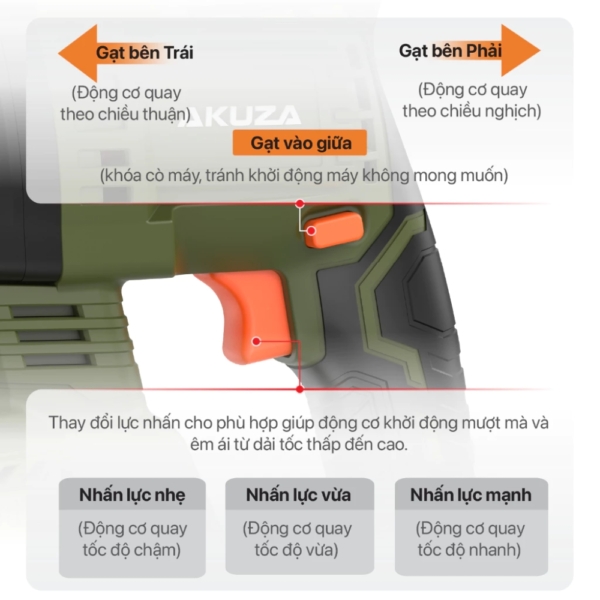 Gạt bên Trái

(Động cơ quay theo chiều thuận)

Gạt bên Phải

(Động cơ quay theo chiều nghịch)

AKUZA

Gạt vào giữa

(khóa cò máy, tránh khởi động máy không mong muốn)

Thay đổi lực nhấn cho phù hợp giúp động cơ khởi động mượt mà và êm ái từ dải tốc thấp đến cao.

Nhấn lực nhẹ

(Động cơ quay tốc độ chậm)

Nhấn lực vừa

(Động cơ quay tốc độ vừa)

Nhấn lực mạnh

(Động cơ quay tốc độ nhanh)